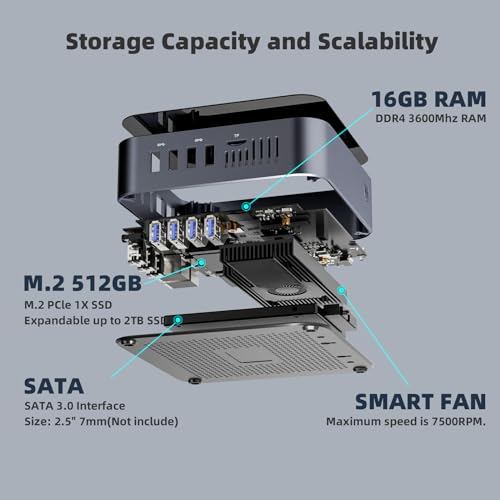 Storage Capacity and Scalability

16GB RAM
DDR4 3600Mhz RAM

M.2 512GB
M.2 PCle 1X SSD
Expandable up to 2TB SSD

SATA
SATA 3.0 Interface
Size: 2.5" 7mm(Not include)

SMART FAN
Maximum speed is 7500RPM.